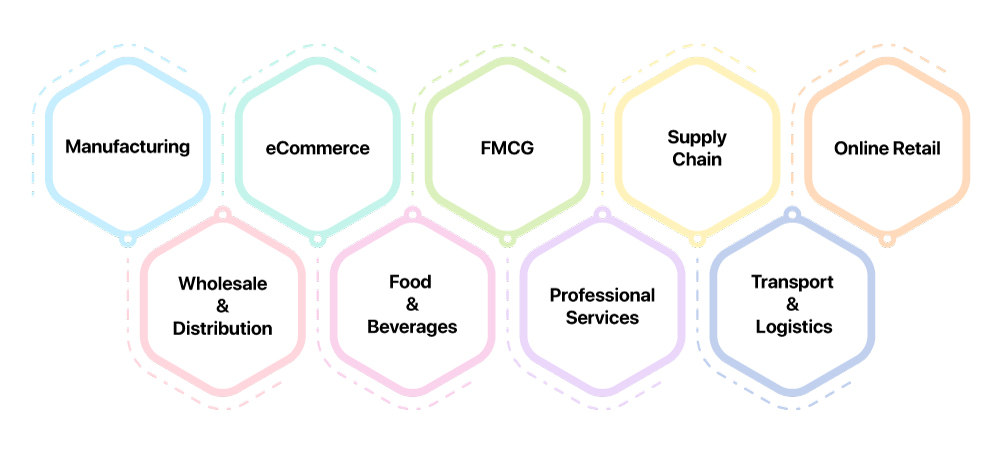 Manufacturing

eCommerce

FMCG

Supply Chain

Online Retail

Wholesale & Distribution

Food & Beverages

Professional Services

Transport & Logistics